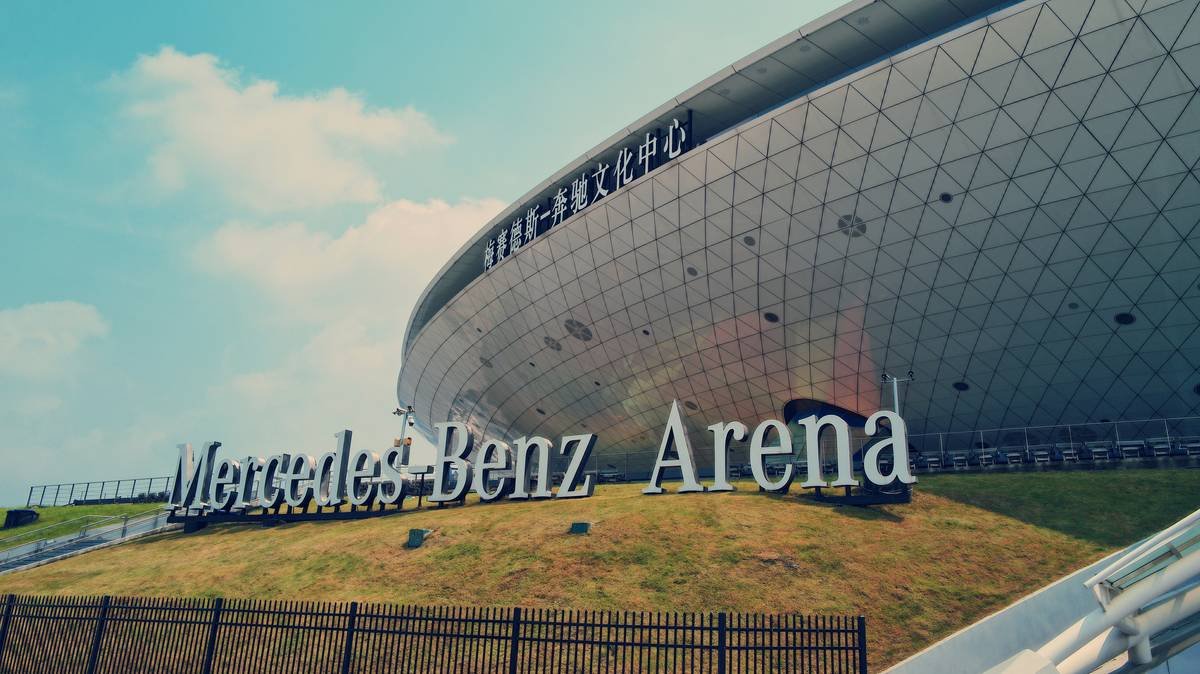 梅赛德斯-奔驰文化中心

Mercedes-Benz Arena